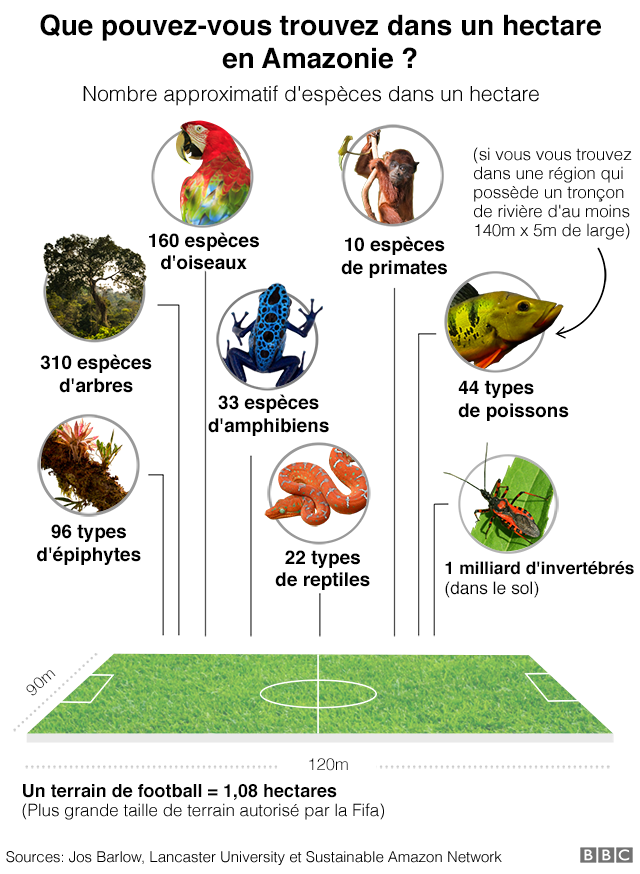 Que pouvez-vous trouvez dans un hectare en Amazonie ?

Nombre approximatif d'espèces dans un hectare

160 espèces d'oiseaux

10 espèces de primates

(si vous vous trouvez dans une région qui possède un tronçon de rivière d'au moins 140m x 5m de large)

310 espèces d'arbres

33 espèces d'amphibiens

44 types de poissons

96 types d'épiphytes

22 types de reptiles

1 milliard d'invertébrés (dans le sol)

90m

120m

Un terrain de football = 1,08 hectares
(Plus grande taille de terrain autorisé par la Fifa)

Sources: Jos Barlow, Lancaster University et Sustainable Amazon Network

BBC