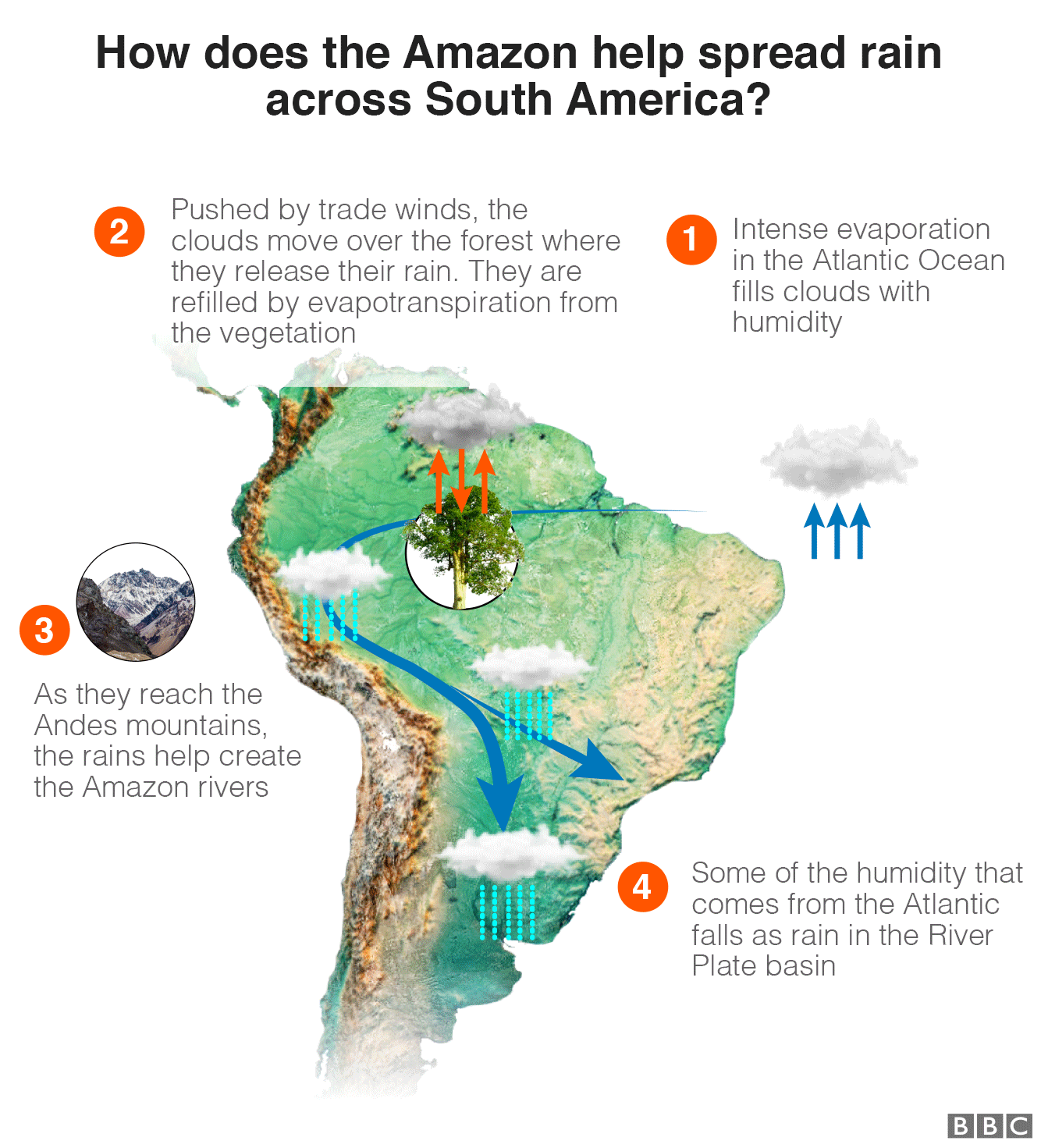 How does the Amazon help spread rain across South America?

2 Pushed by trade winds, the clouds move over the forest where they release their rain. They are refilled by evapotranspiration from the vegetation

1 Intense evaporation in the Atlantic Ocean fills clouds with humidity

3 As they reach the Andes mountains, the rains help create the Amazon rivers

4 Some of the humidity that comes from the Atlantic falls as rain in the River Plate basin

BBC