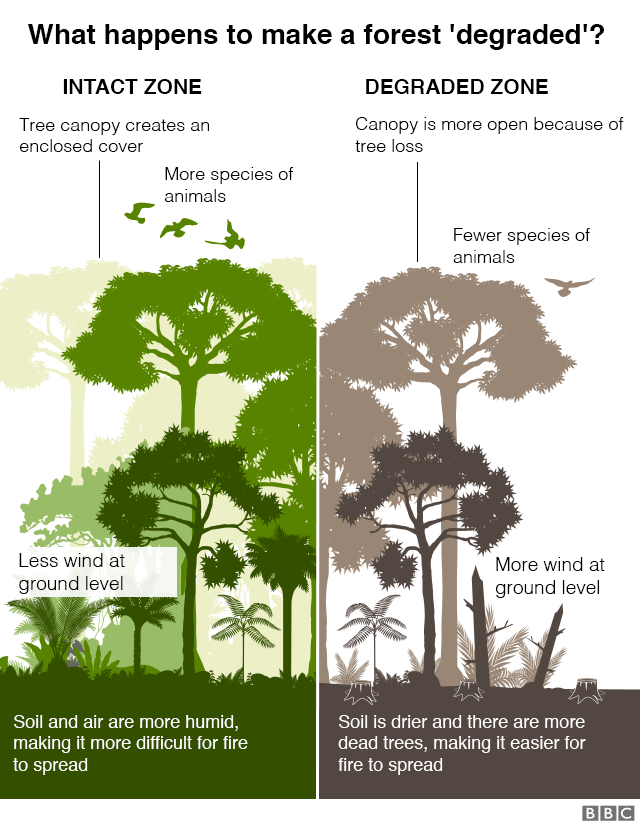 What happens to make a forest 'degraded'?

INTACT ZONE

Tree canopy creates an enclosed cover

More species of animals

Less wind at ground level

Soil and air are more humid, making it more difficult for fire to spread

DEGRADED ZONE

Canopy is more open because of tree loss

Fewer species of animals

More wind at ground level

Soil is drier and there are more dead trees, making it easier for fire to spread

BBC