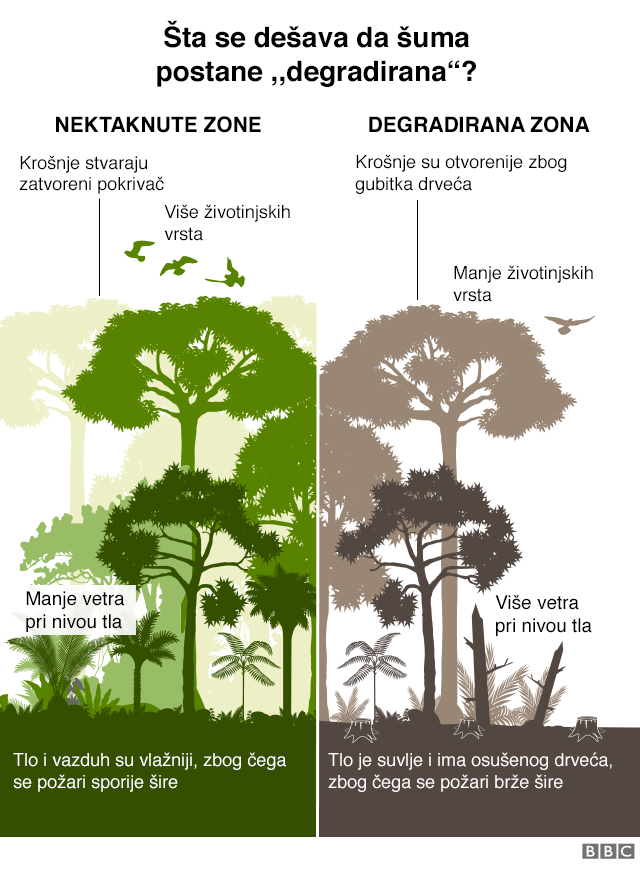 Šta se dešava da šuma postane ,,degradirana“?

NEKTAKNUTE ZONE

Krošnje stvaraju zatvoreni pokrivač

Više životinjskih vrsta

Manje vetra pri nivou tla

Tlo i vazduh su vlažniji, zbog čega se požari sporije šire

DEGRADIRANA ZONA

Krošnje su otvorenije zbog gubitka drveća

Manje životinjskih vrsta

Više vetra pri nivou tla

Tlo je suvlje i ima osušenog drveća, zbog čega se požari brže šire

BBC