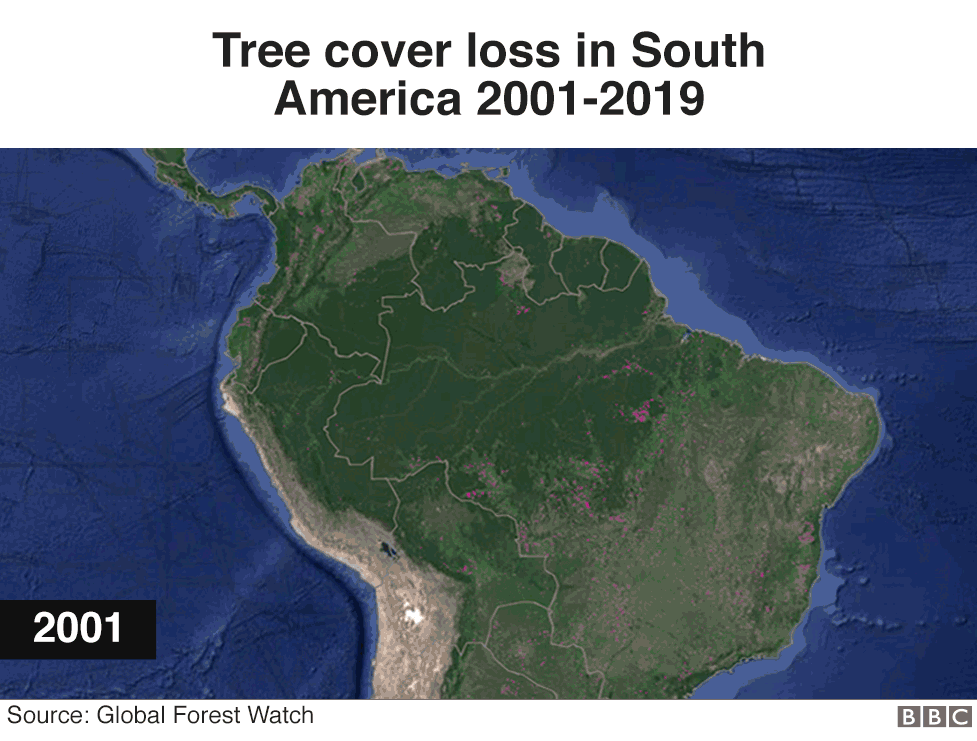 Tree cover loss in South America 2001-2019

2001

Source: Global Forest Watch

BBC