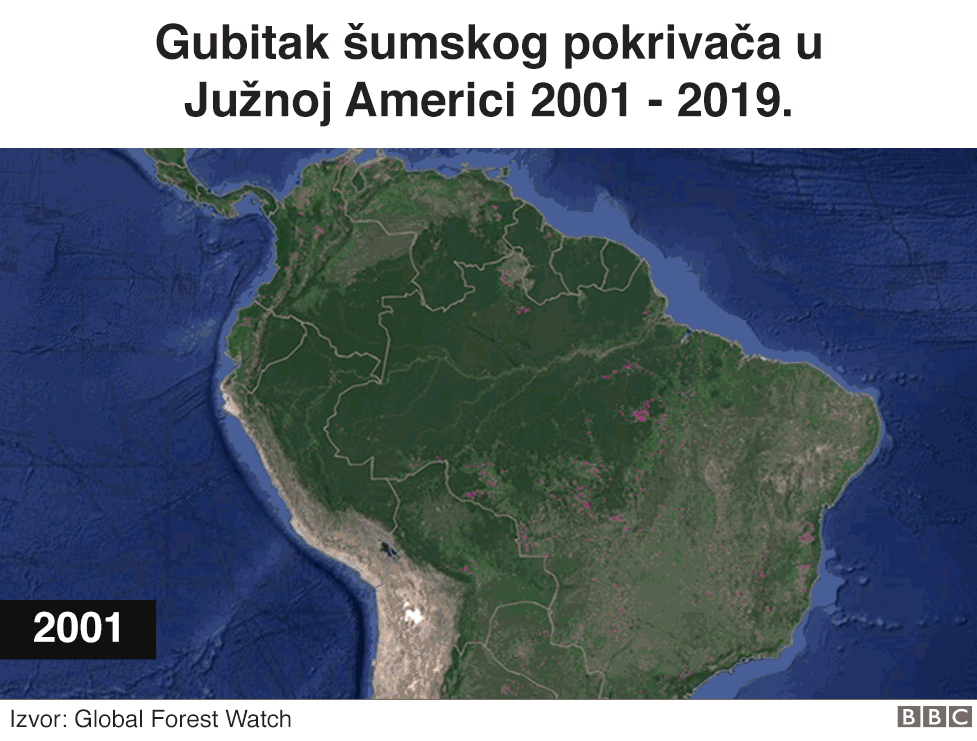 Gubitak šumskog pokrivača u Južnoj Americi 2001 - 2019.

2001

Izvor: Global Forest Watch

BBC