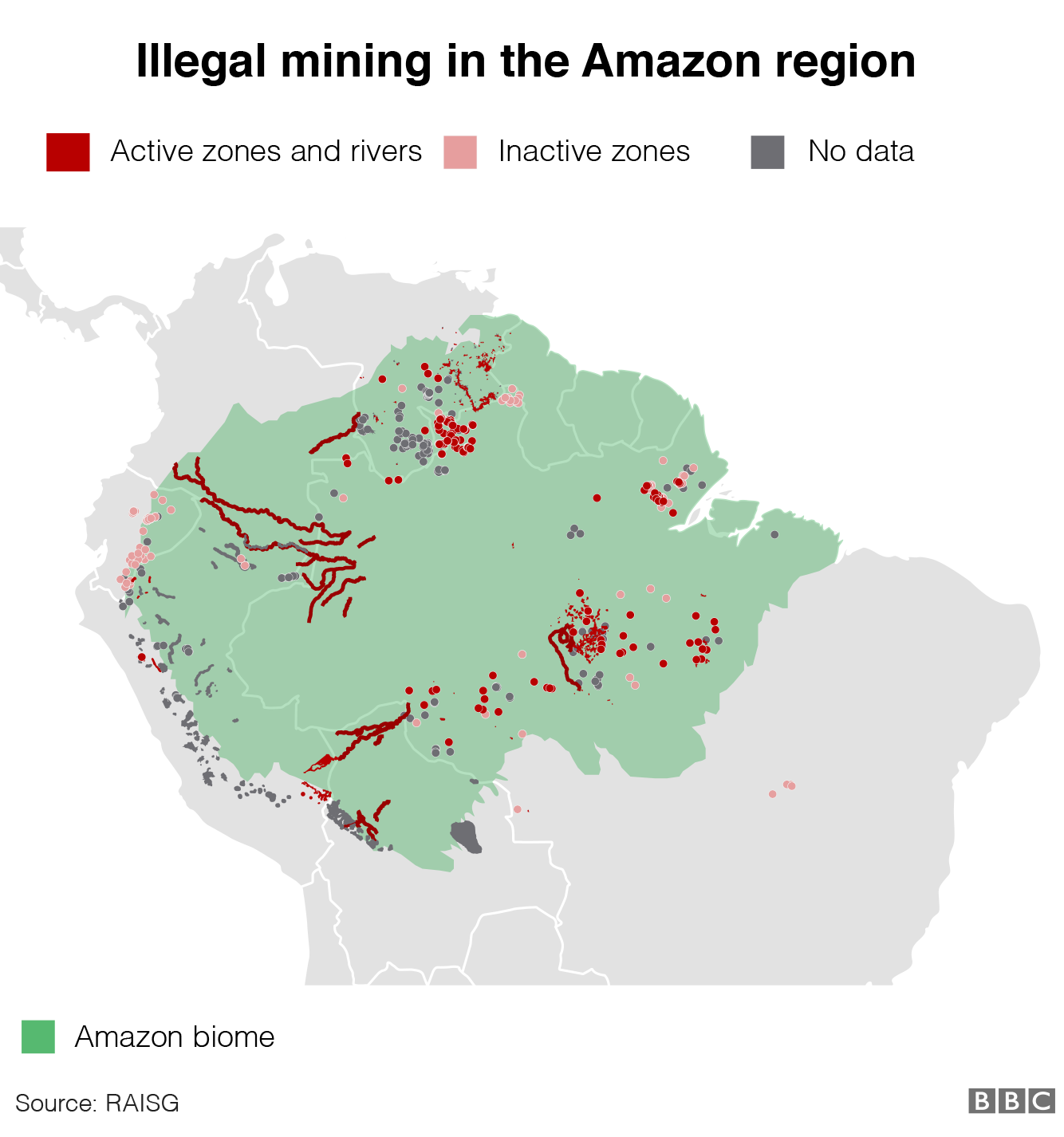 Illegal mining in the Amazon region

Active zones and rivers
Inactive zones
No data

Amazon biome

Source: RAISG

BBC