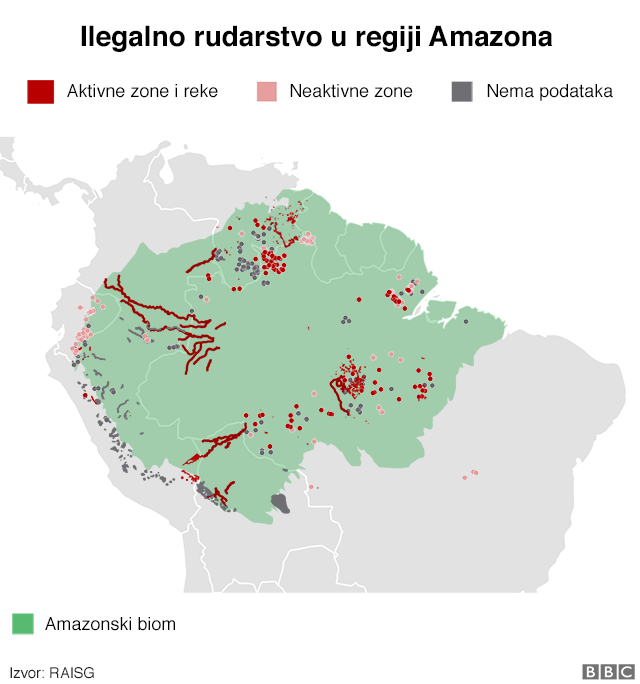 Ilegalno rudarstvo u regiji Amazona

Aktivne zone i reke

Neaktivne zone

Nema podataka

Amazonski biom

Izvor: RAISG

BBC