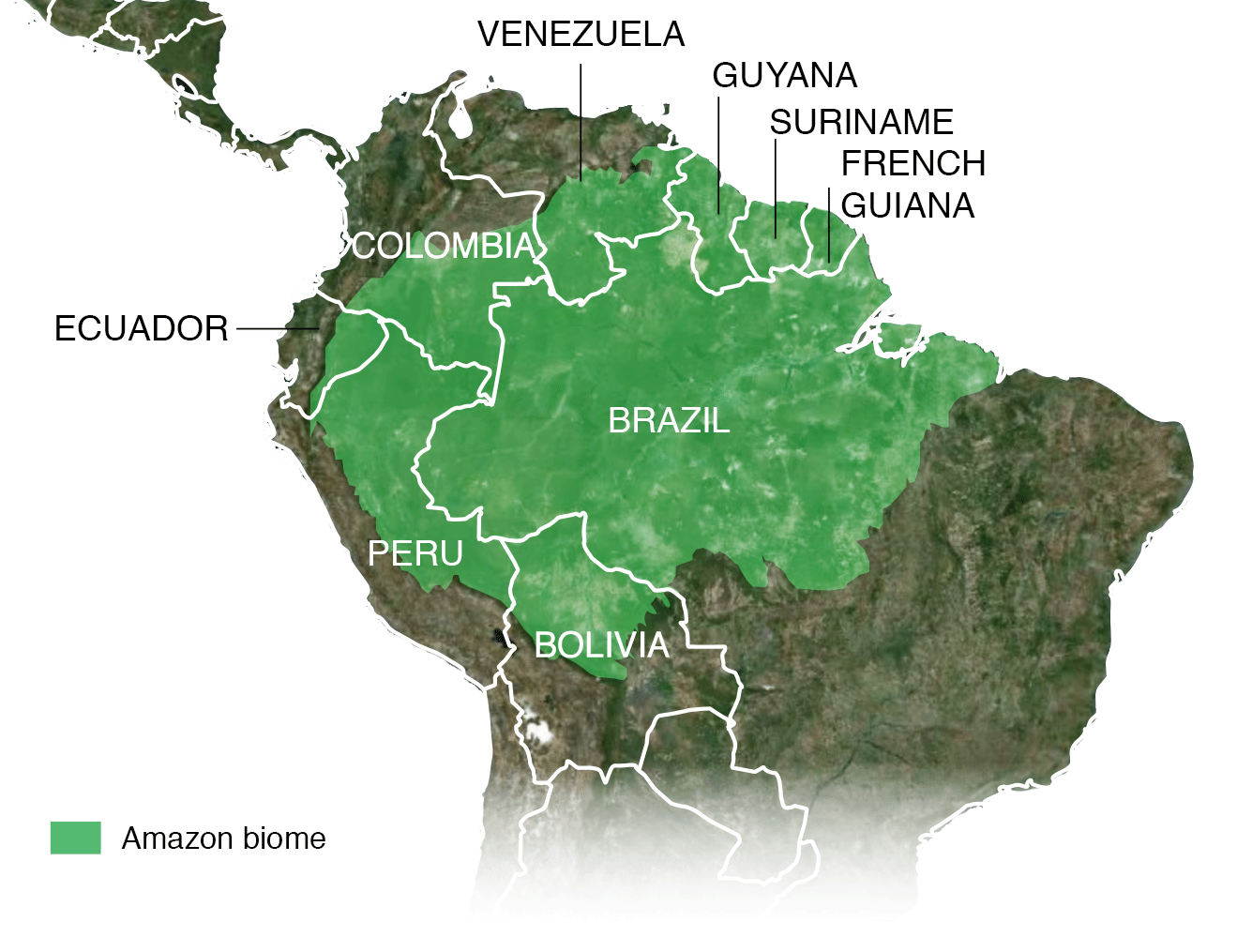 VENEZUELA
GUYANA
SURINAME
FRENCH GUIANA
COLOMBIA
ECUADOR
BRAZIL
PERU
BOLIVIA
Amazon biome