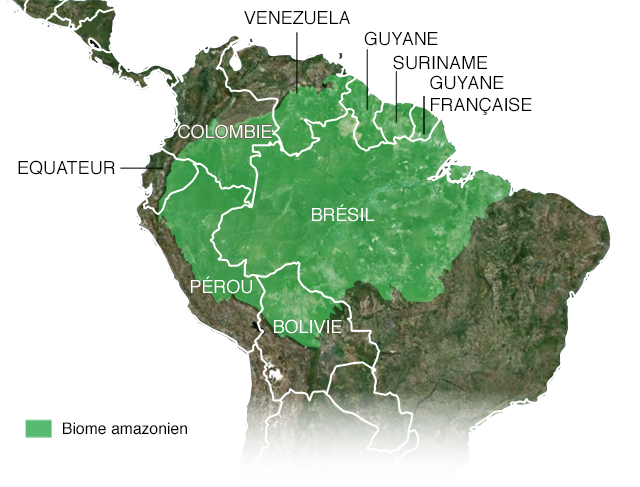 VENEZUELA
GUYANE
SURINAME
GUYANE FRANÇAISE
COLOMBIE
EQUATEUR
BRÉSIL
PÉROU
BOLIVIE
Biome amazonien