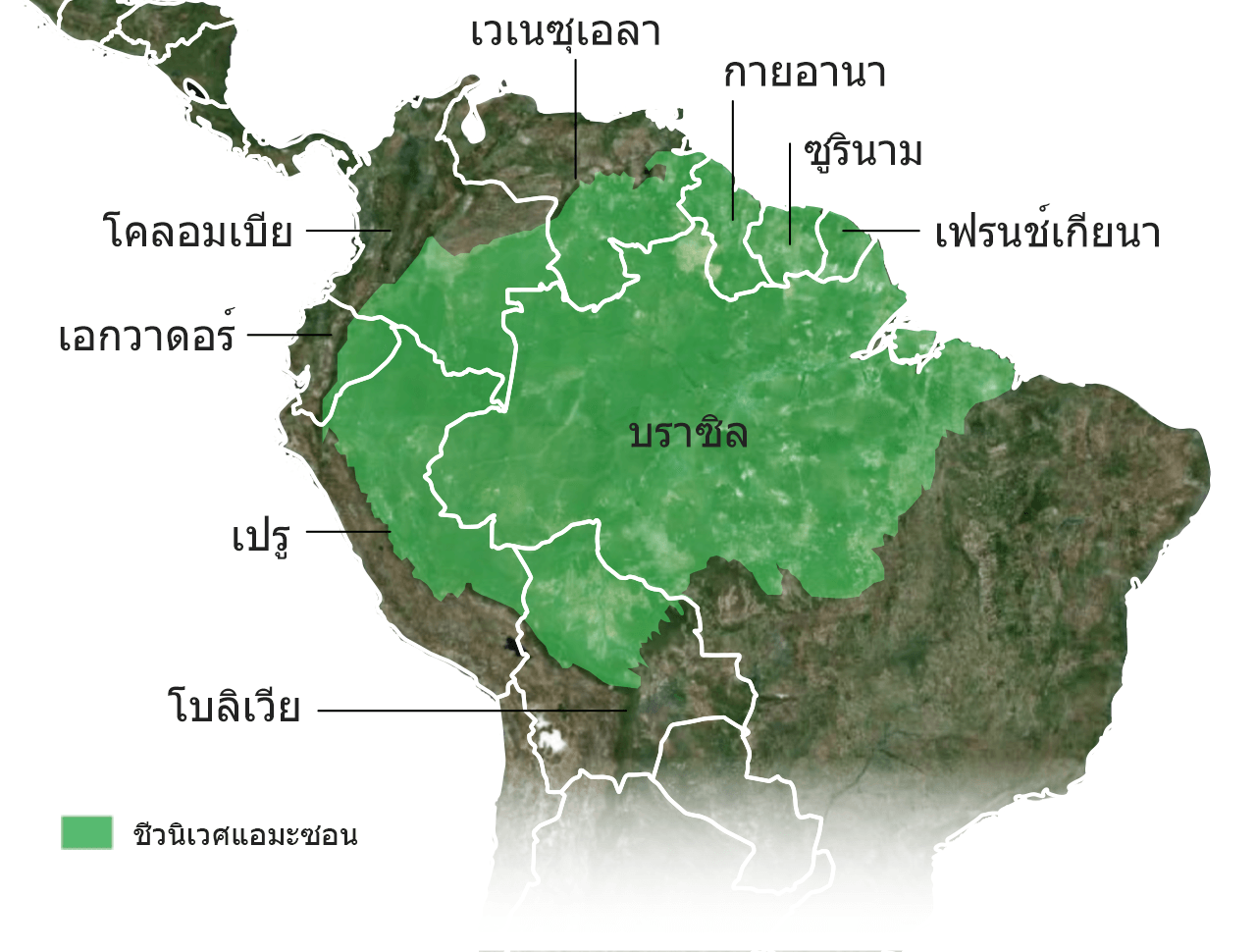 เวเนซุเอลา

กายอานา

ซูรินาม

โคลอมเบีย

เฟรนช์เกียนา

เอกวาดอร์

บราซิล

เปรู

โบลิเวีย

ชีวนิเวศแอมะซอน