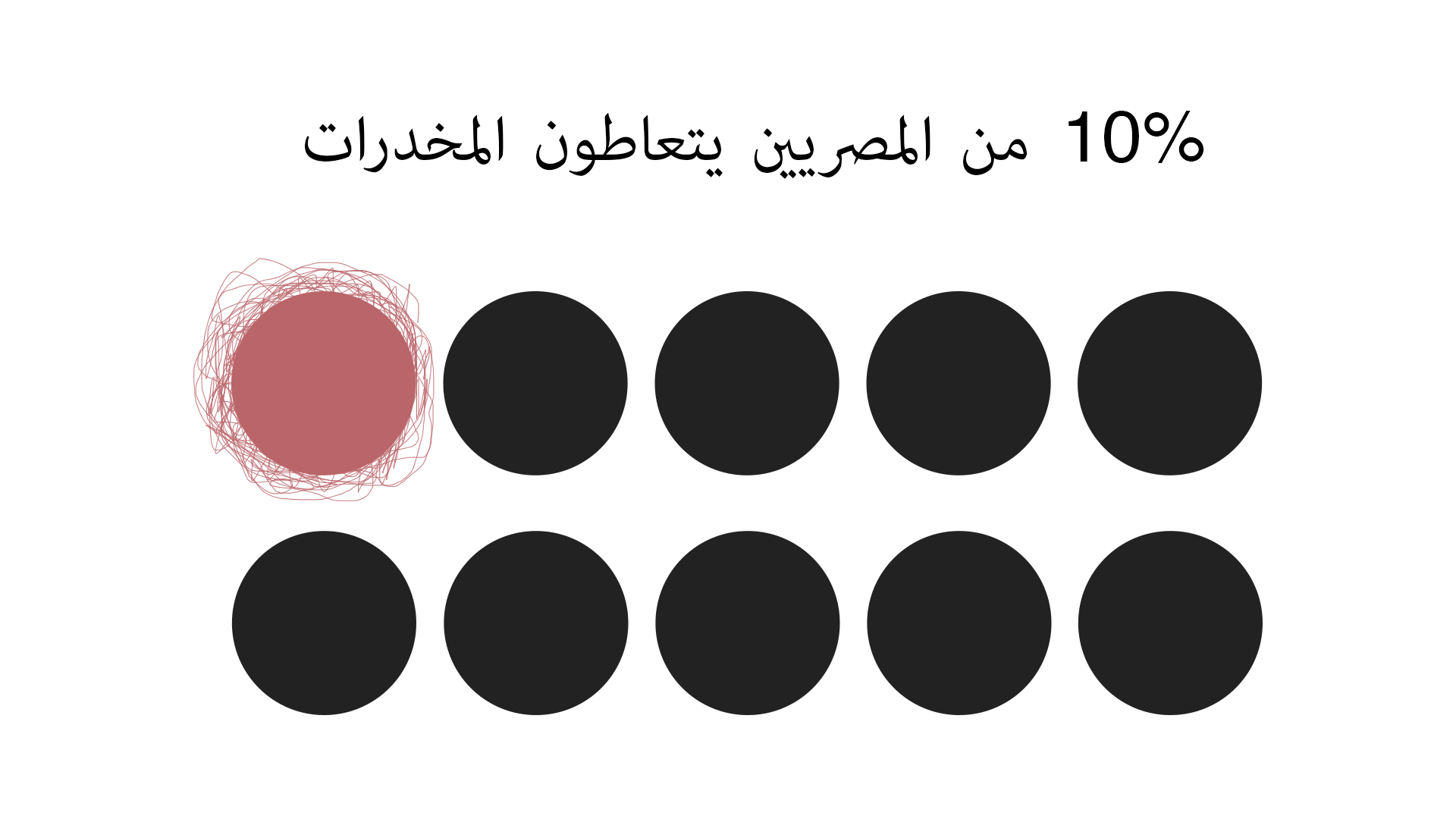 10% من المصريين يتعاطون المخدرات