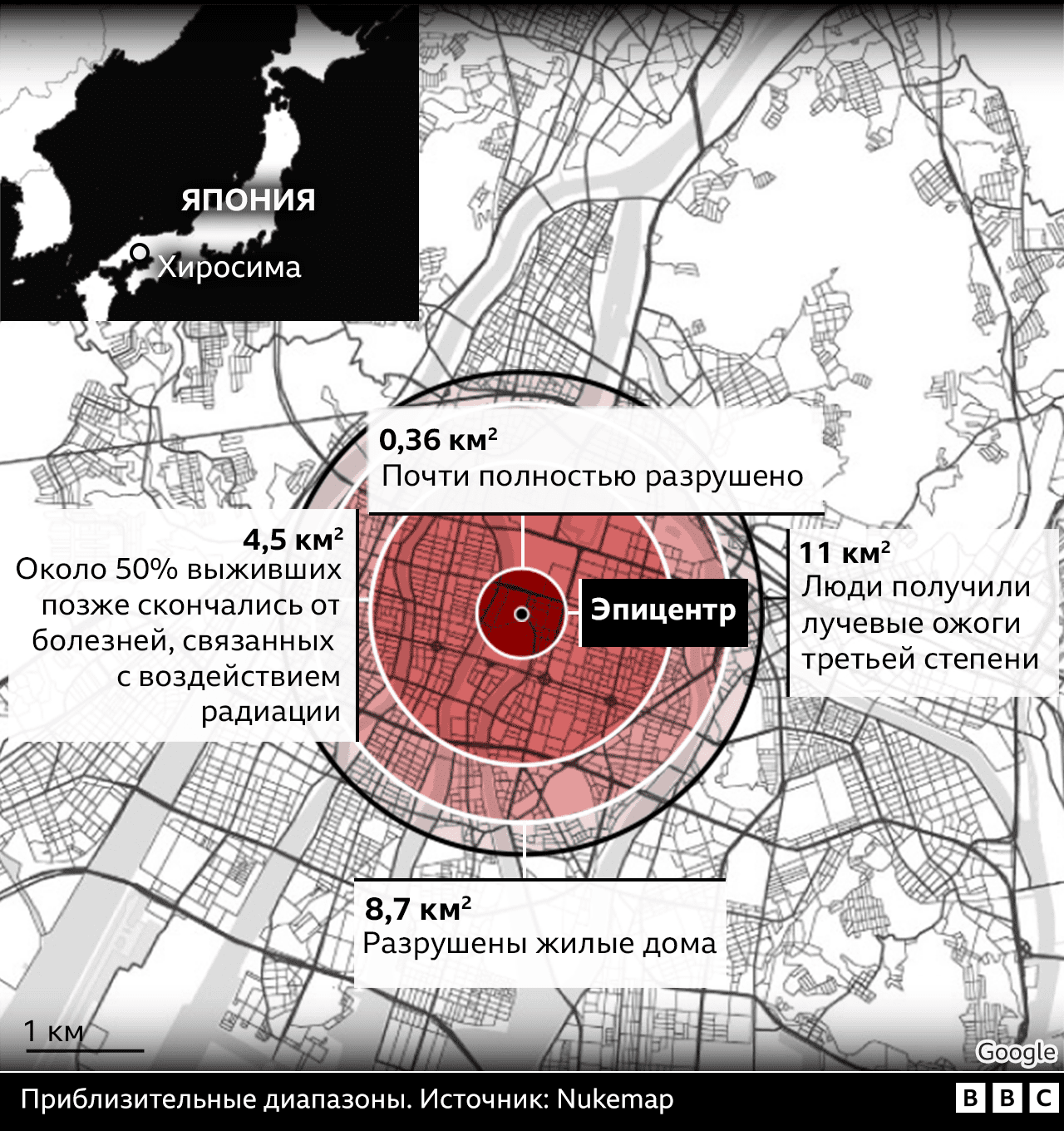 ЯПОНИЯ
Хиросима

0,36 км$^2$
Почти полностью разрушено

4,5 км$^2$
Около 50% выживших позже скончались от болезней, связанных с воздействием радиации

Эпицентр

11 км$^2$
Люди получили лучевые ожоги третьей степени

8,7 км$^2$
Разрушены жилые дома

1 км

Google

Приблизительные диапазоны. Источник: Nukemap

BBC