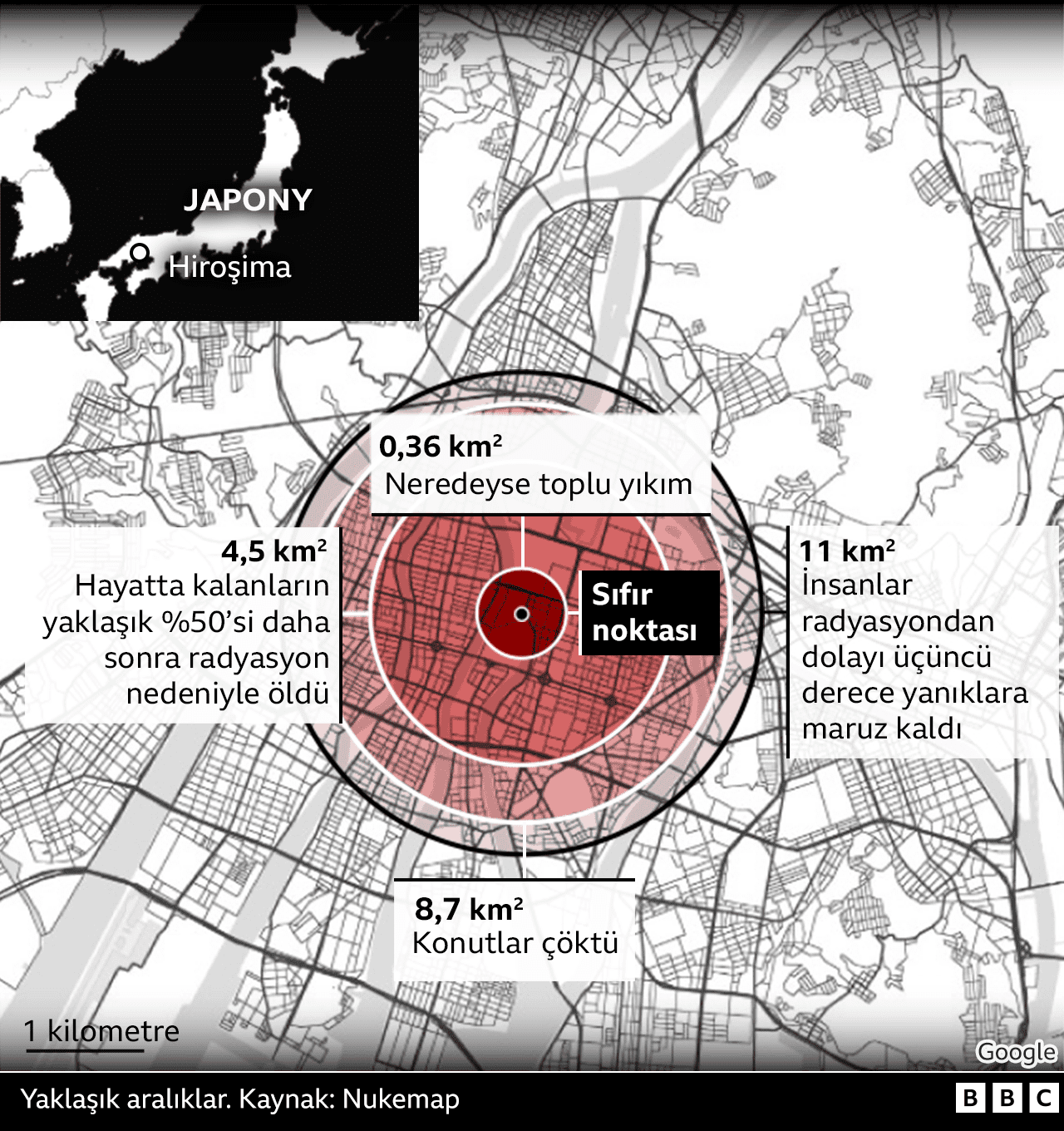 JAPONY

Hiroşima

0,36 km²
Neredeyse toplu yıkım

4,5 km²
Hayatta kalanların yaklaşık %50'si daha sonra radyasyon nedeniyle öldü

Sıfır noktası

11 km²
İnsanlar radyasyondan dolayı üçüncü derece yanıklara maruz kaldı

8,7 km²
Konutlar çöktü

1 kilometre

Google

Yaklaşık aralıklar. Kaynak: Nukemap

BBC