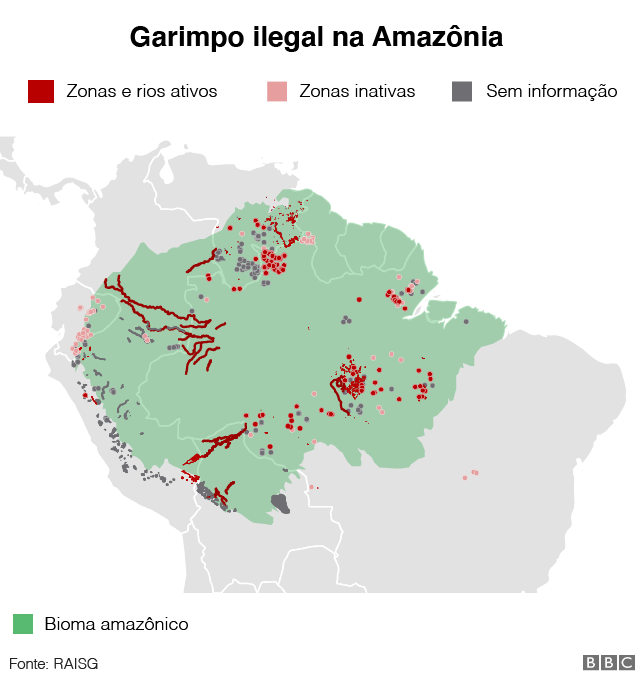 Garimpo ilegal na Amazônia

Zonas e rios ativos
Zonas inativas
Sem informação

Bioma amazônico

Fonte: RAISG

BBC